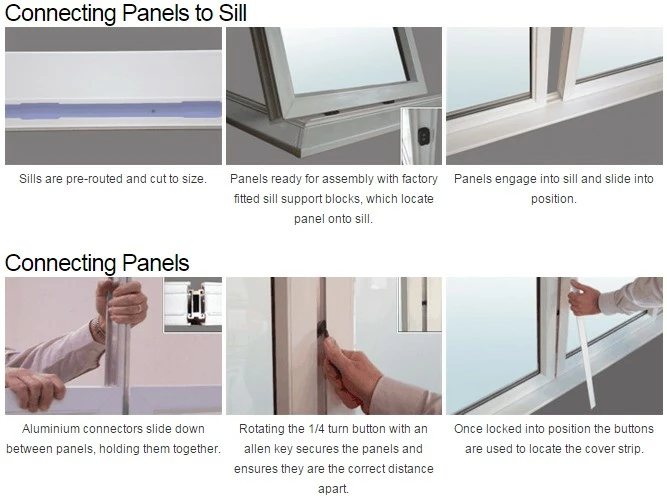 Connecting Panels to Sill

Sills are pre-routed and cut to size.

Panels ready for assembly with factory fitted sill support blocks, which locate panel onto sill.

Panels engage into sill and slide into position.

Connecting Panels

Aluminium connectors slide down between panels, holding them together.

Rotating the 1/4 turn button with an allen key secures the panels and ensures they are the correct distance apart.

Once locked into position the buttons are used to locate the cover strip.